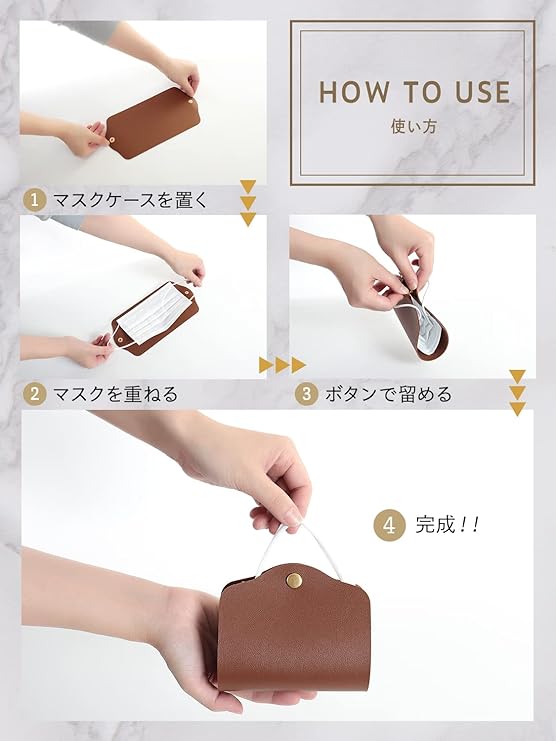 HOW TO USE
使い方

1 マスクケースを置く

2 マスクを重ねる

3 ボタンで留める

4 完成!!