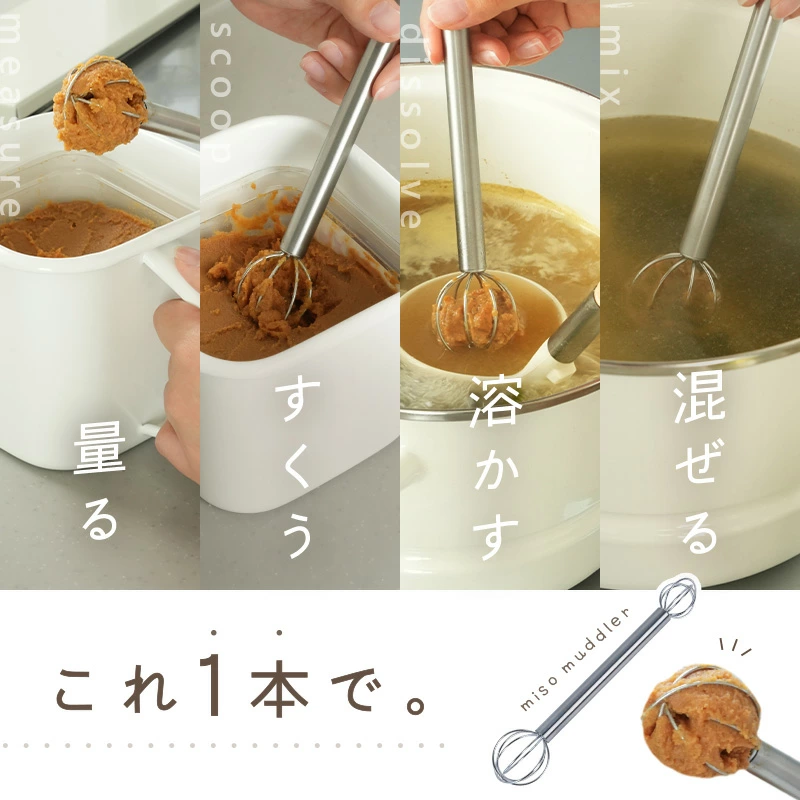 measure
量る

scoop
すくう

dissolve
溶かす

mix
混ぜる

これ1本で。

miso muddler