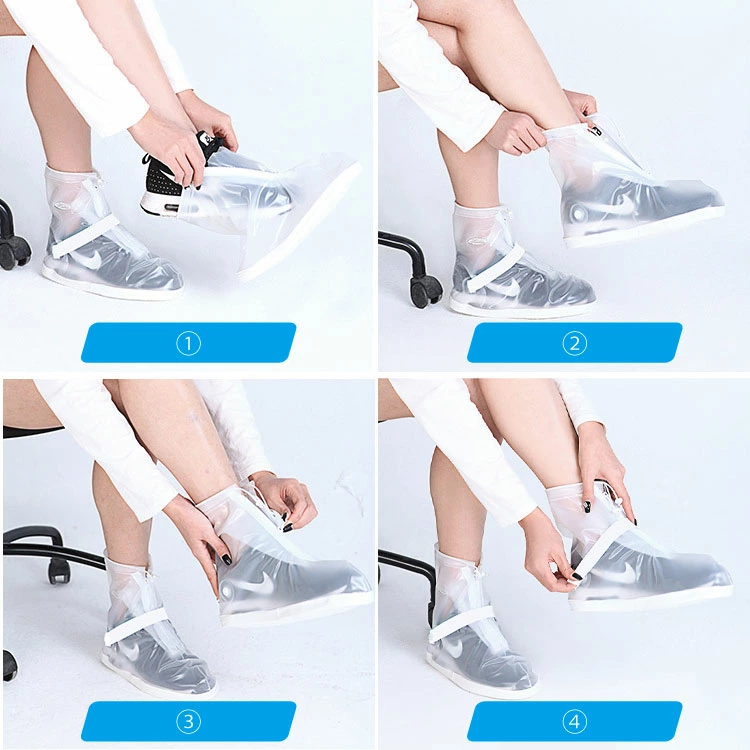 ①

②

③

④