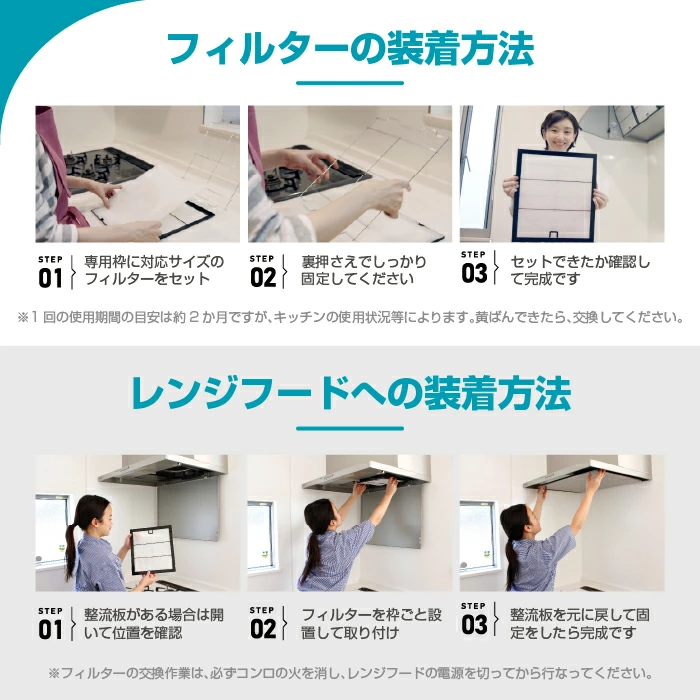 フィルターの装着方法

STEP 01 専用枠に対応サイズのフィルターをセット

STEP 02 裏押さえでしっかり固定してください

STEP 03 セットできたか確認して完成です

※1 回の使用期間の目安は約 2 か月ですが、キッチンの使用状況等によります。黄ばんできたら、交換してください。

レンジフードへの装着方法

STEP 01 整流板がある場合は開いて位置を確認

STEP 02 フィルターを枠ごと設置して取り付け

STEP 03 整流板を元に戻して固定をしたら完成です

※フィルターの交換作業は、必ずコンロの火を消し、レンジフードの電源を切ってから行なってください。