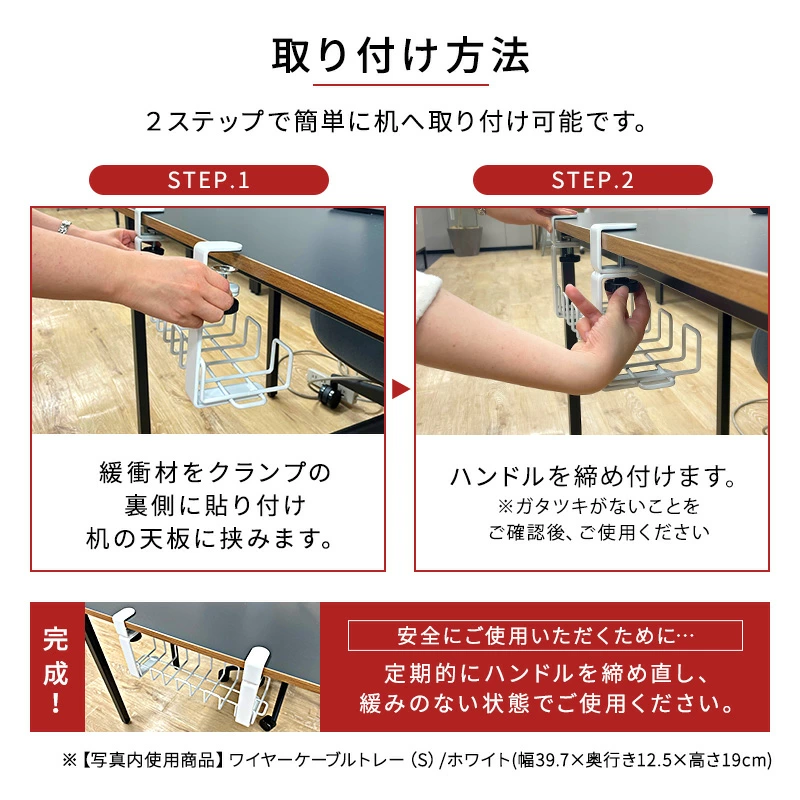 取り付け方法

２ステップで簡単に机へ取り付け可能です。

STEP.1

緩衝材をクランプの裏側に貼り付け机の天板に挟みます。

STEP.2

ハンドルを締め付けます。
※ガタツキがないことをご確認後、ご使用ください

完成！

安全にご使用いただくために…

定期的にハンドルを締め直し、緩みのない状態でご使用ください。

※【写真内使用商品】ワイヤーケーブルトレー（S）/ホワイト(幅39.7×奥行き12.5×高さ19cm)