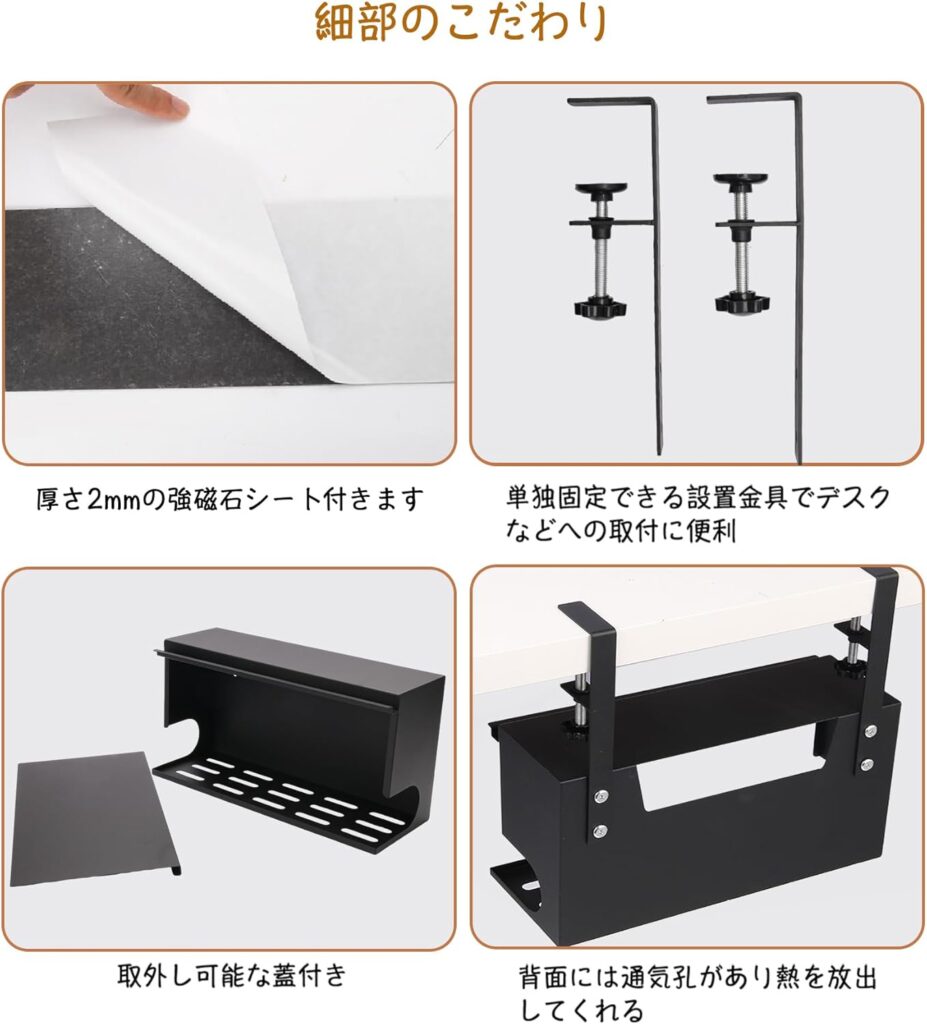 細部のこだわり

厚さ2mmの強磁石シート付きます

単独固定できる設置金具でデスクなどへの取付に便利

取外し可能な蓋付き

背面には通気孔があり熱を放出してくれる