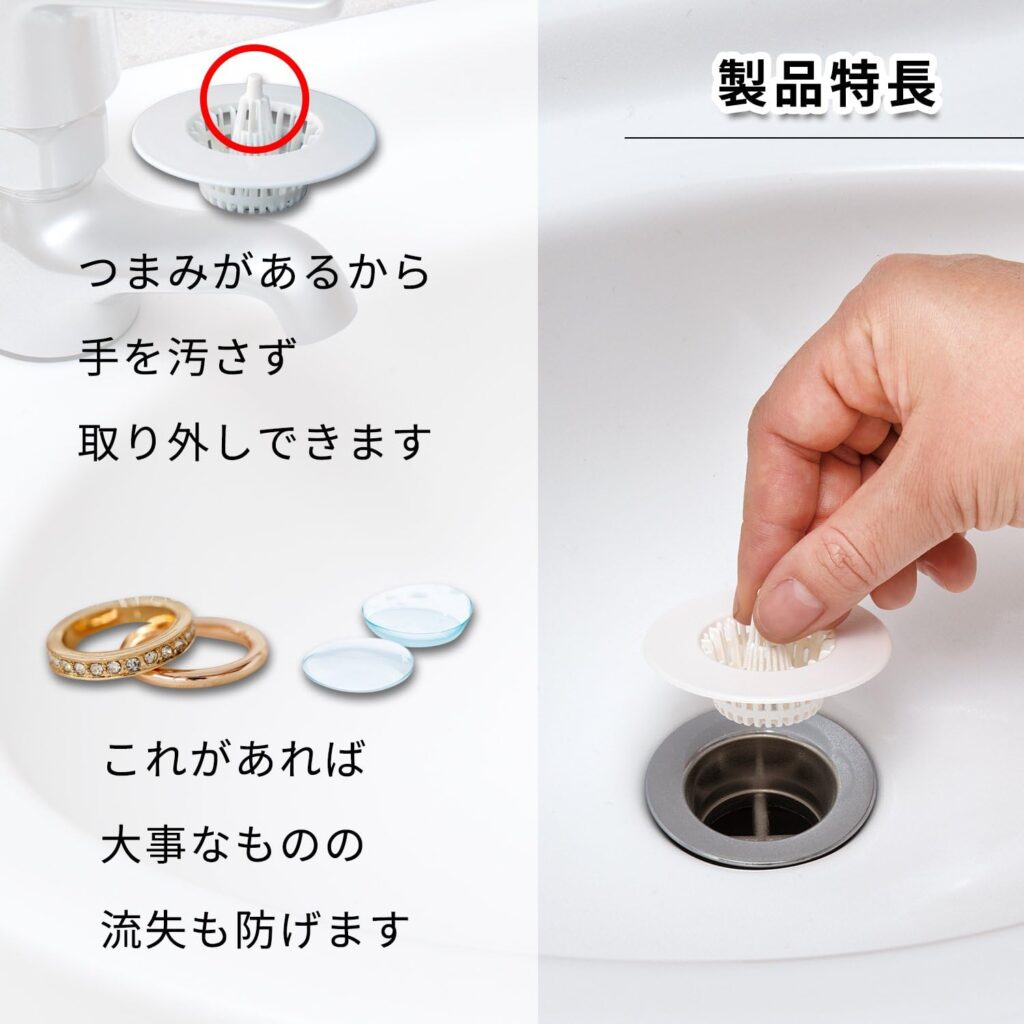 製品特長

つまみがあるから
手を汚さず
取り外しできます

これがあれば
大事なものの
流失も防げます