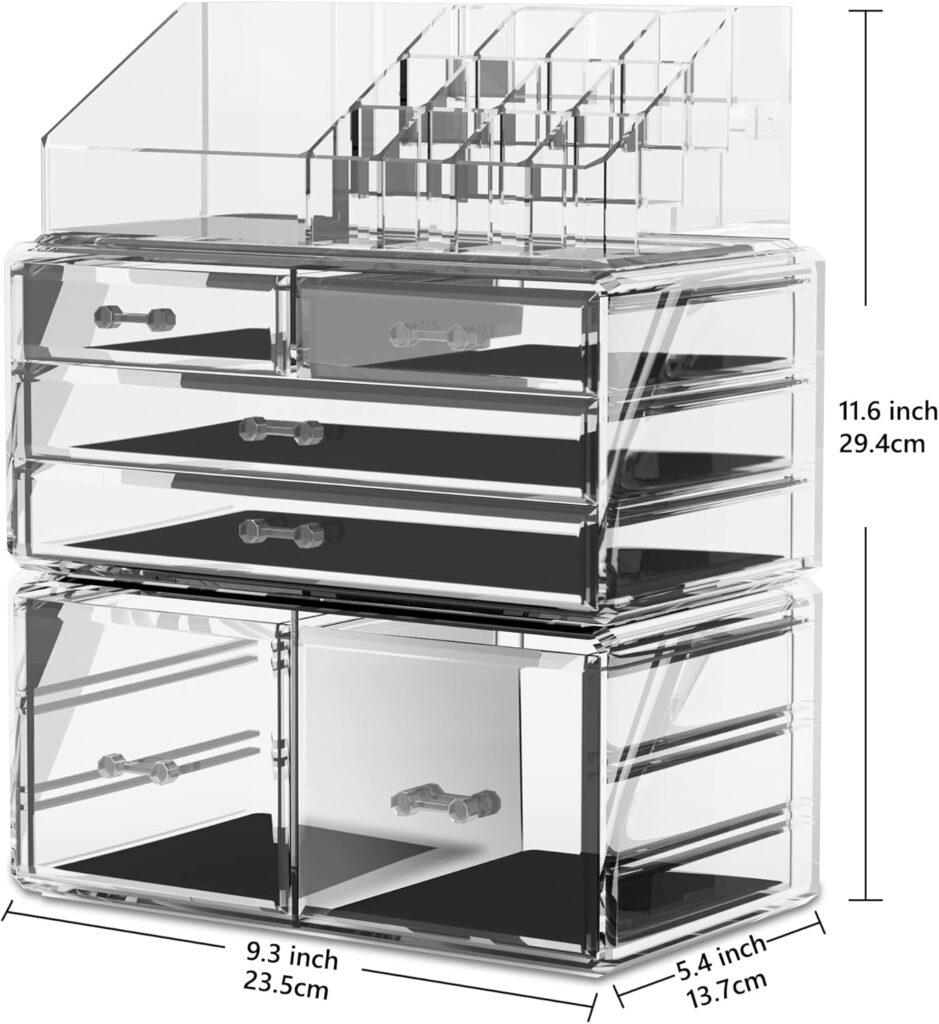 11.6 inch
29.4cm

9.3 inch
23.5cm

5.4 inch
13.7cm