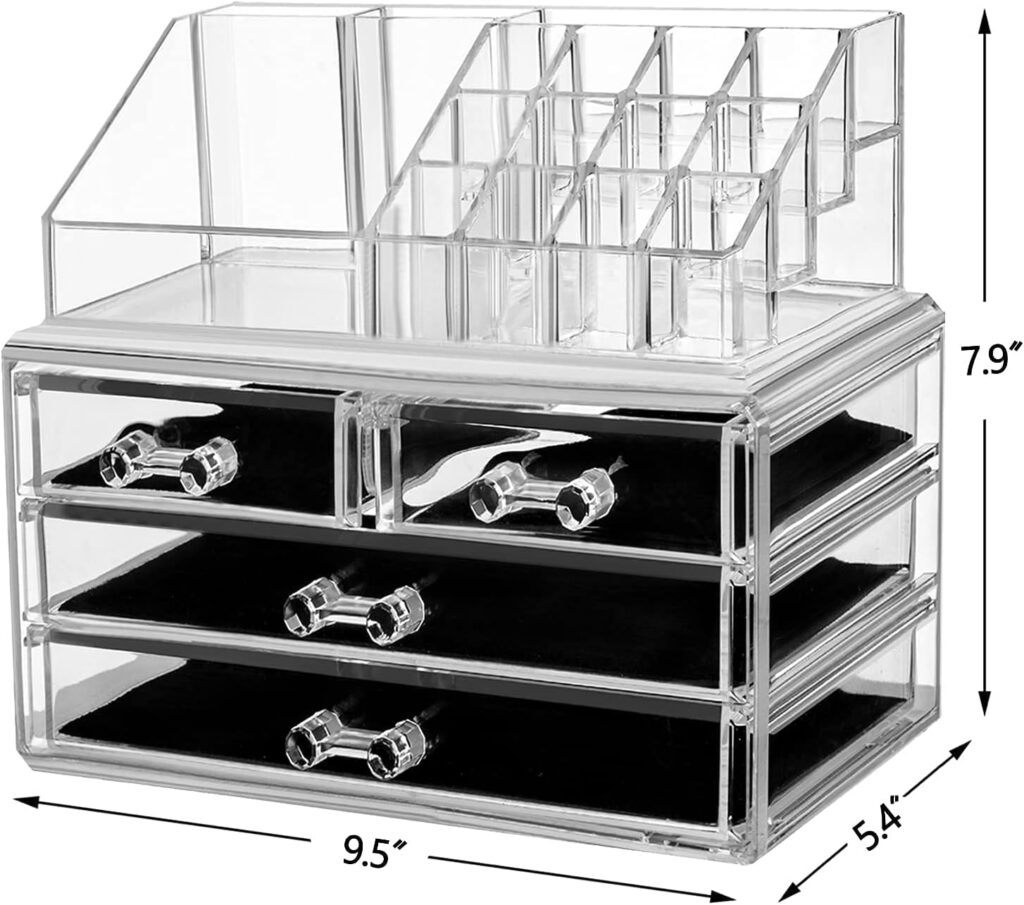 7.9″

9.5″

5.4″